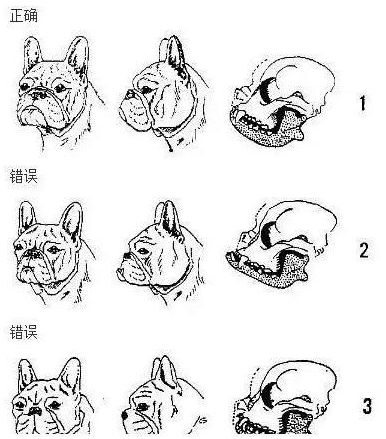 正确

1

错误

2

错误

3