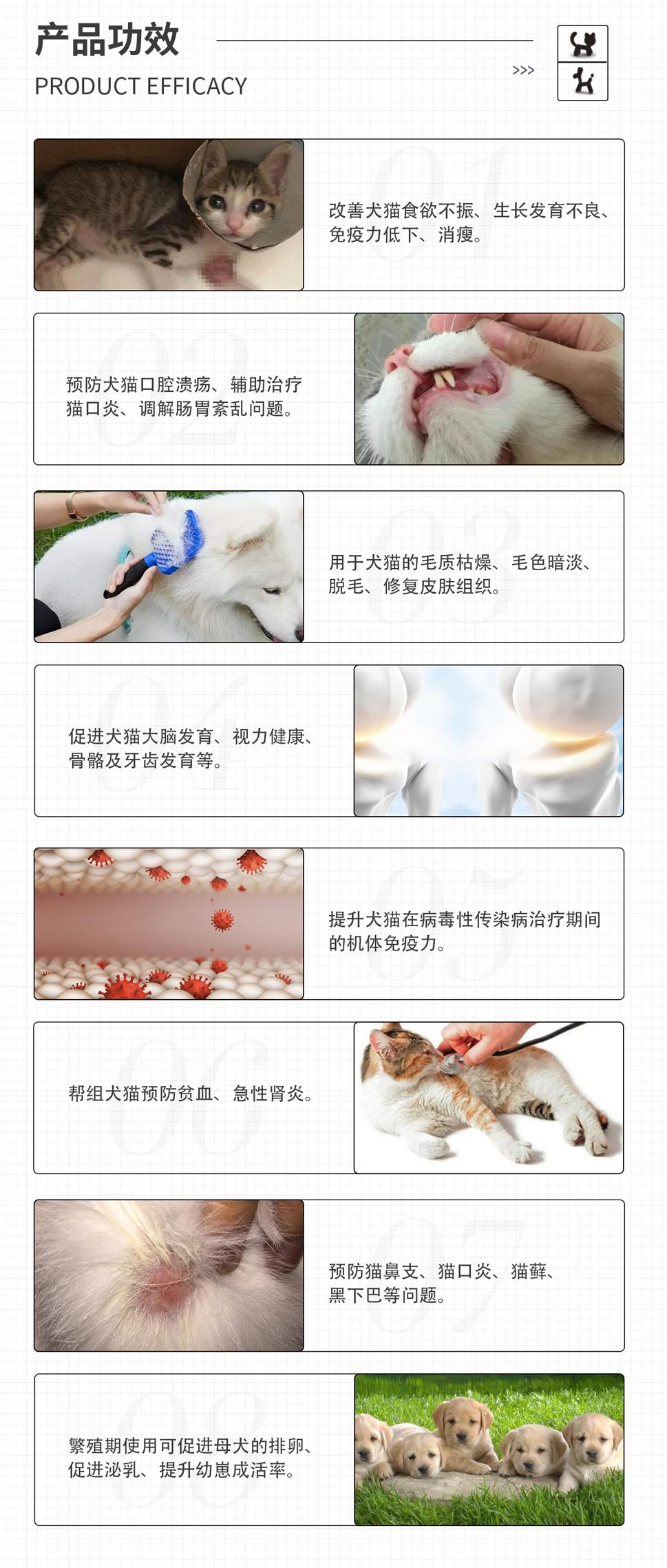 产品功效
PRODUCT EFFICACY
>>>

01
改善犬猫食欲不振、生长发育不良、免疫力低下、消瘦。

02
预防犬猫口腔溃疡、辅助治疗猫口炎、调解肠胃紊乱问题。

03
用于犬猫的毛质枯燥、毛色暗淡、脱毛、修复皮肤组织。

04
促进犬猫大脑发育、视力健康、骨骼及牙齿发育等。

05
提升犬猫在病毒性传染病治疗期间的机体免疫力。

06
帮组犬猫预防贫血、急性肾炎。

07
预防猫鼻支、猫口炎、猫藓、黑下巴等问题。

08
繁殖期使用可促进母犬的排卵、促进泌乳、提升幼崽成活率。