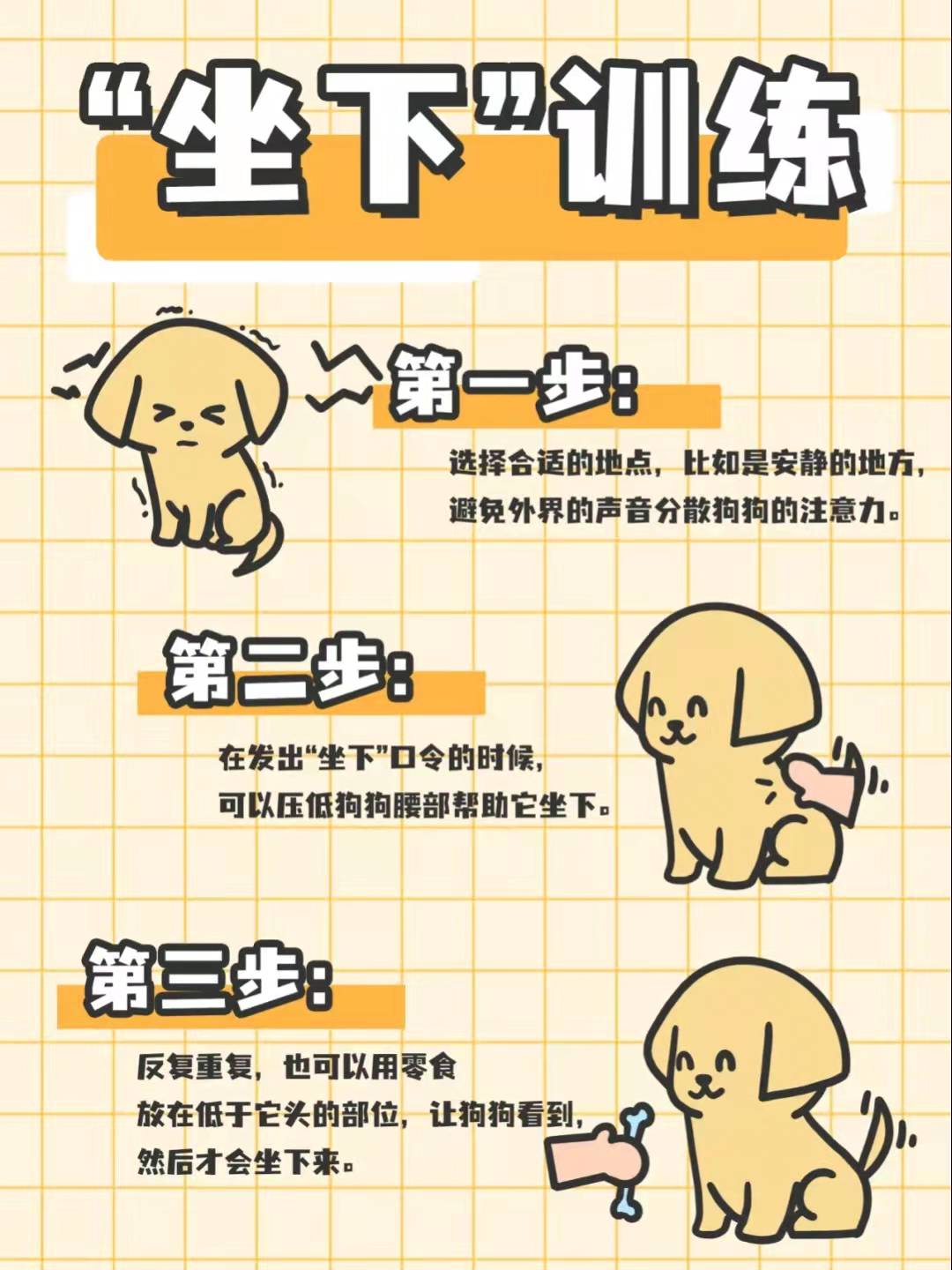 “坐下”训练

第一步:

选择合适的地点，比如是安静的地方，避免外界的声音分散狗狗的注意力。

第二步:

在发出“坐下”口令的时候，可以压低狗狗腰部帮助它坐下。

第三步:

反复重复，也可以用零食放在低于它头的部位，让狗狗看到，然后才会坐下来。