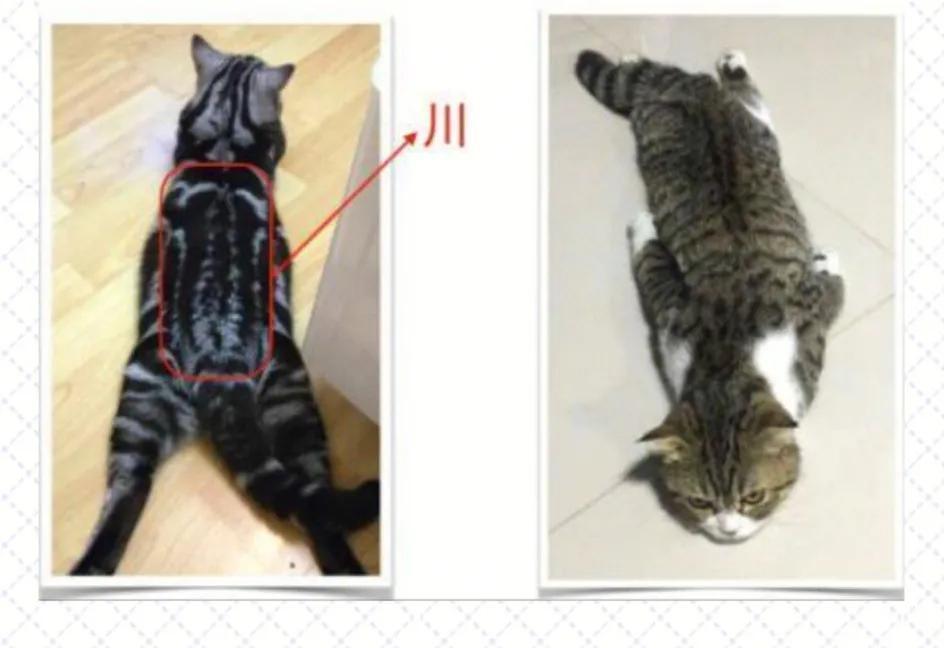 川