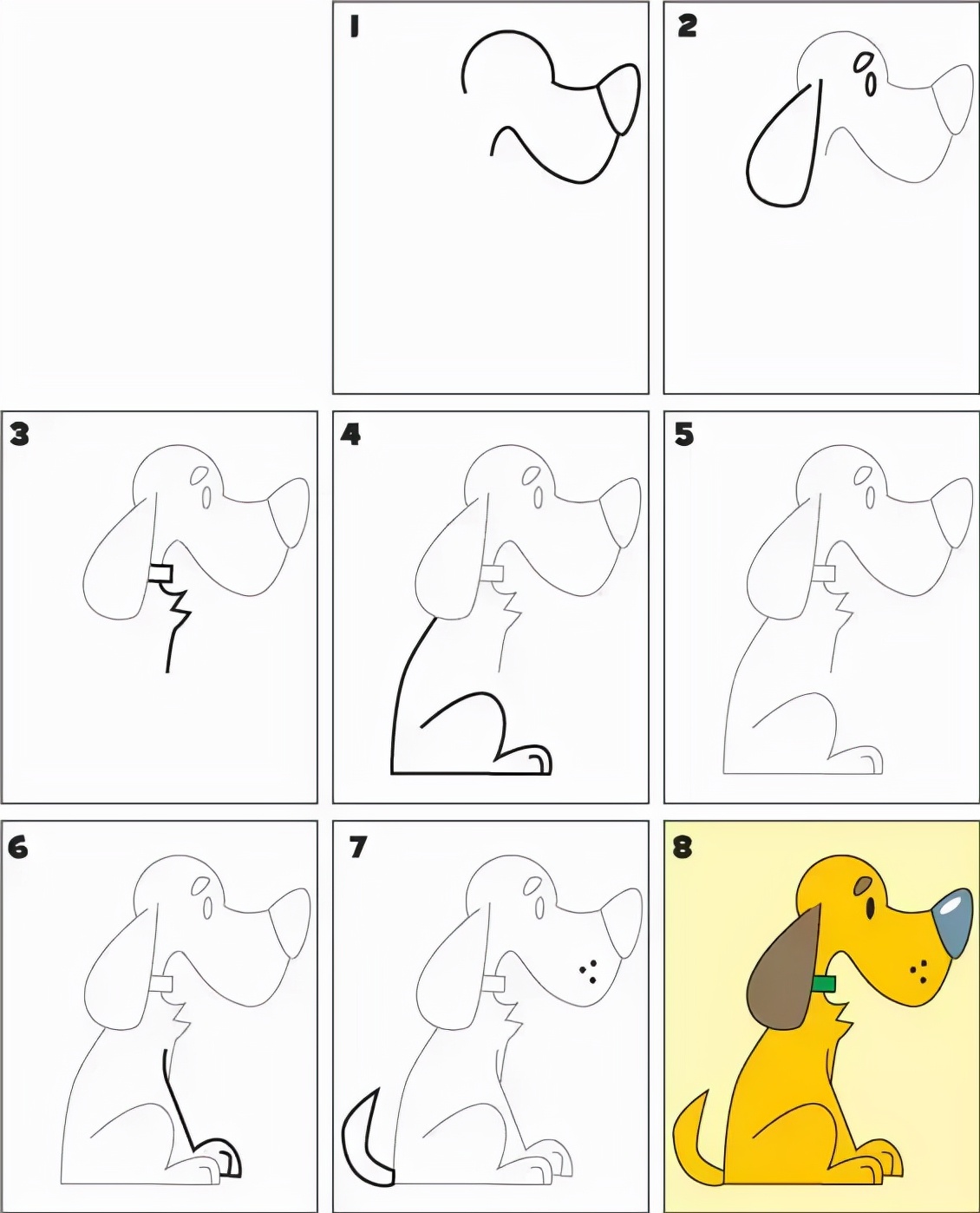 1

2

3

4

5

6

7

8