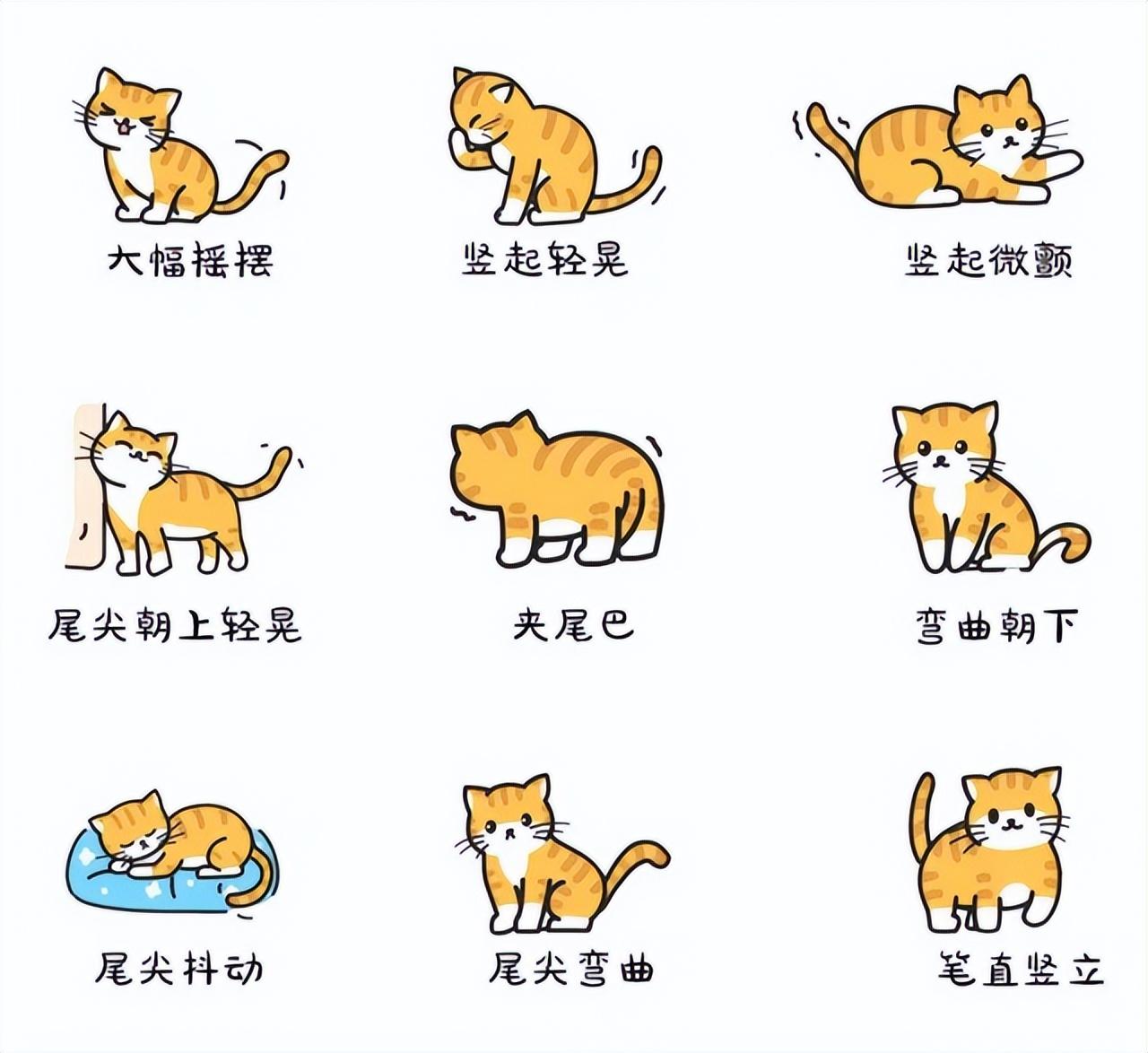 大幅摇摆

竖起轻晃

竖起微颤

尾尖朝上轻晃

夹尾巴

弯曲朝下

尾尖抖动

尾尖弯曲

笔直竖立